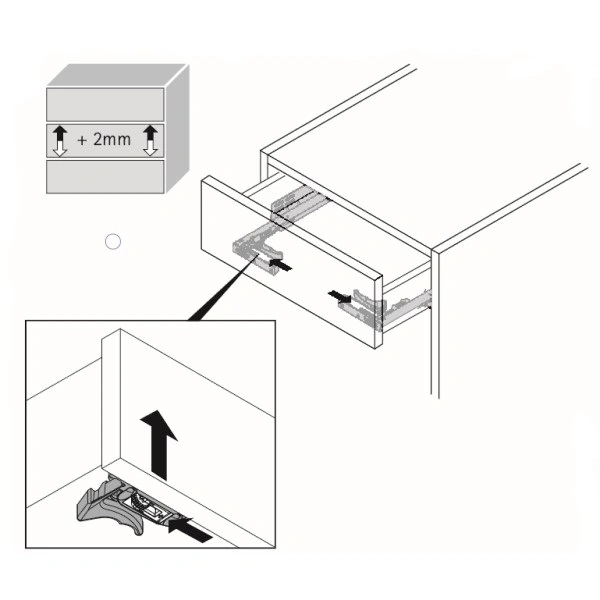 + 2mm