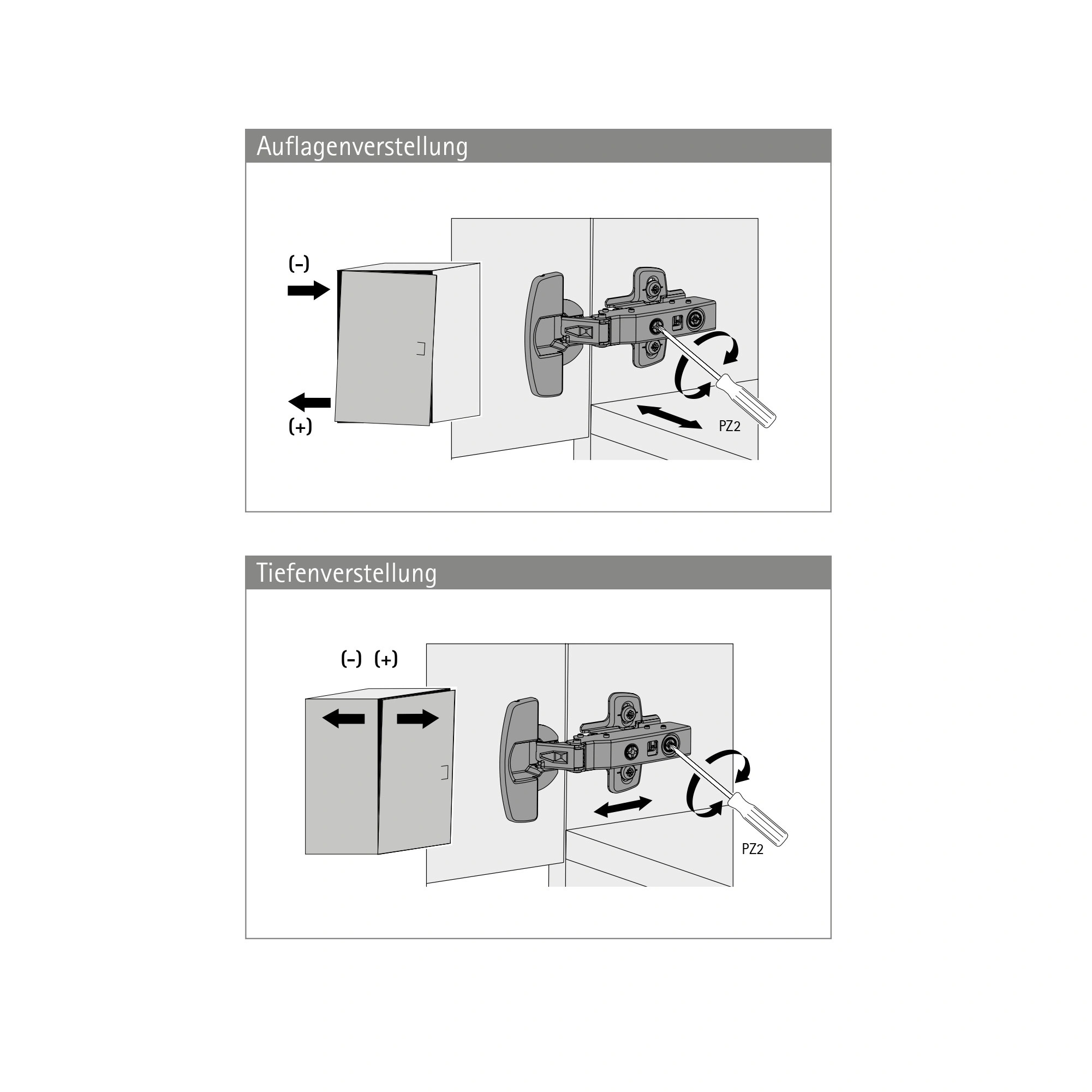 Auflagenverstellung

(–)

(+)

PZ2

Tiefenverstellung

(–) (+)

PZ2