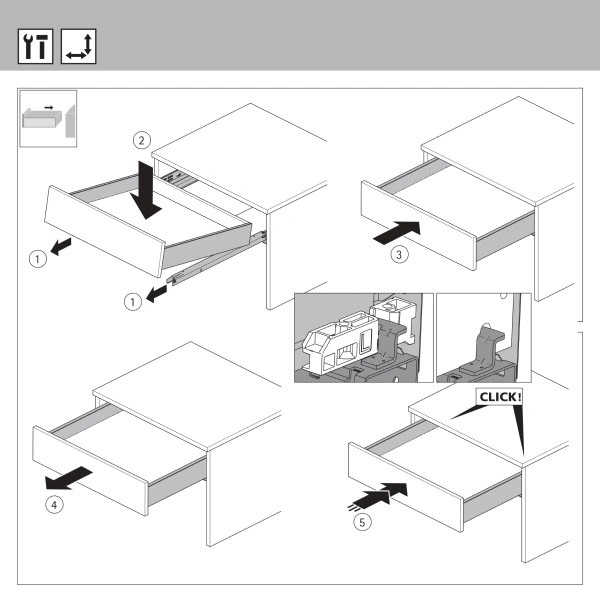 2

1

1

3

4

CLICK!

5