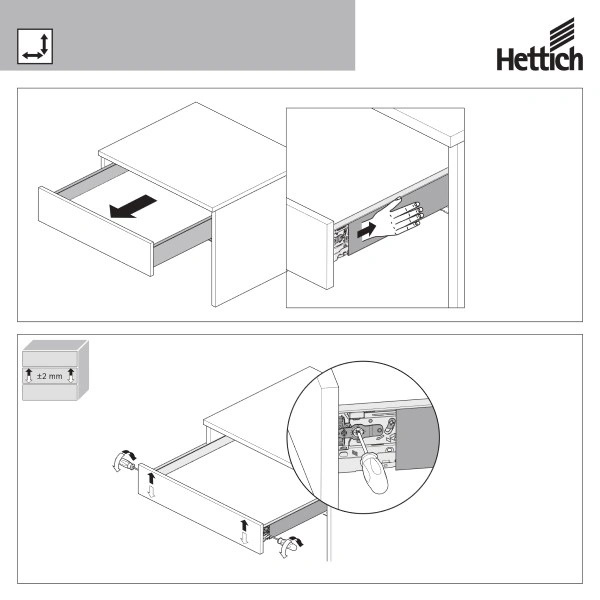 Hettich

±2 mm