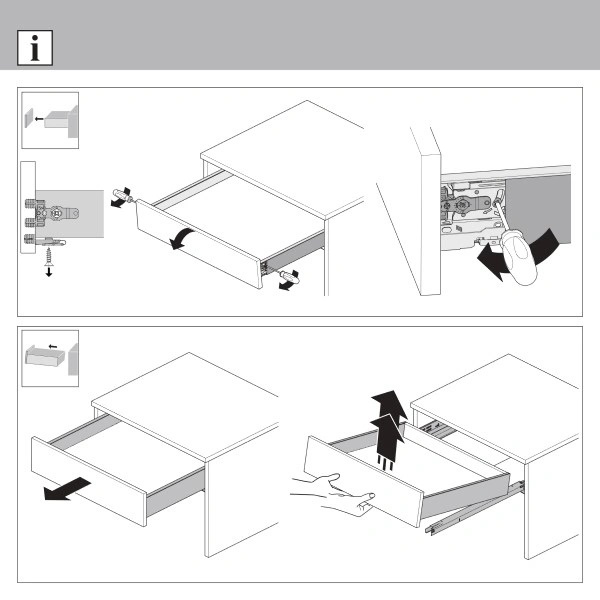 i