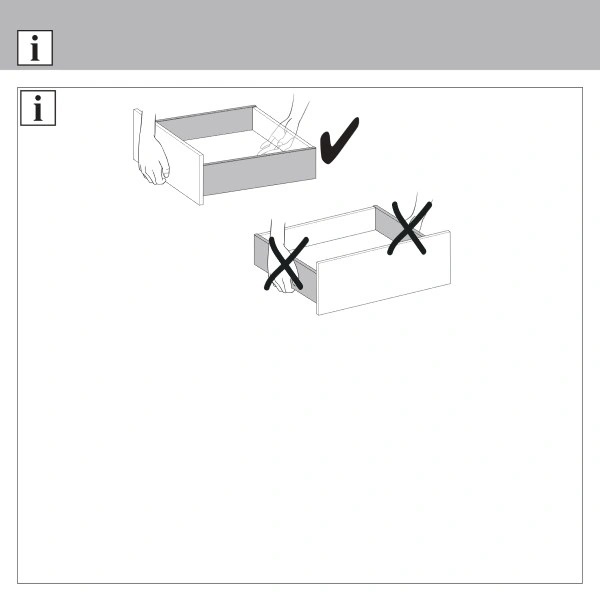 i

i