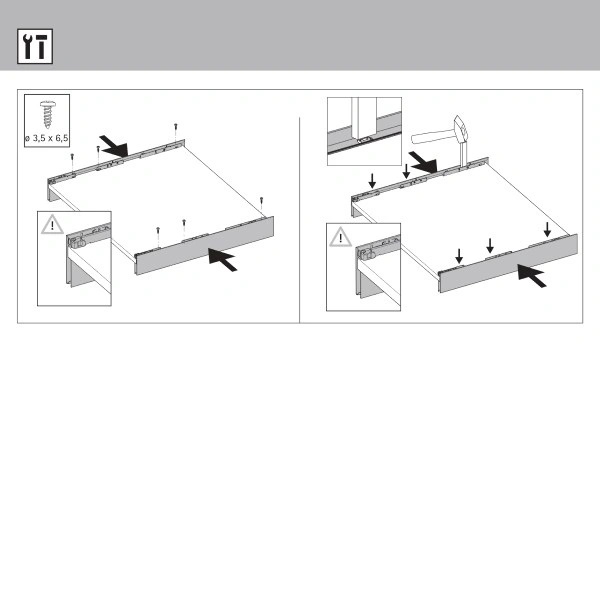 ø 3,5 x 6,5

!

!