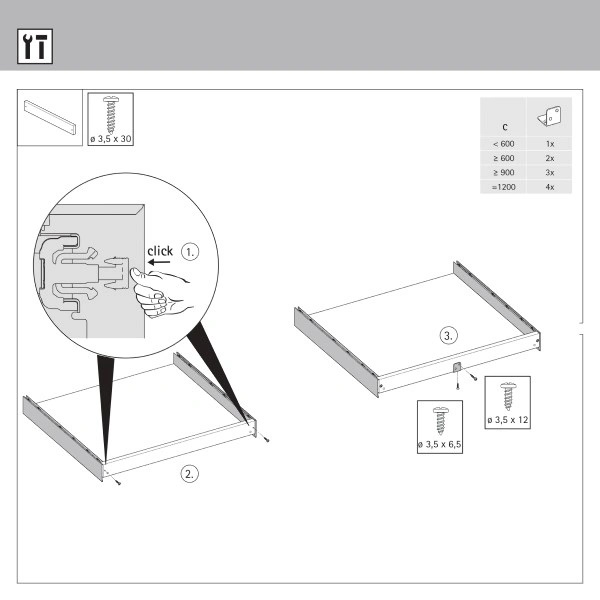 ø 3,5 x 30

| c | |
|---|---|
| < 600 | 1x |
| ≥ 600 | 2x |
| ≥ 900 | 3x |
| =1200 | 4x |

click

1.

2.

3.

ø 3,5 x 6,5

ø 3,5 x 12