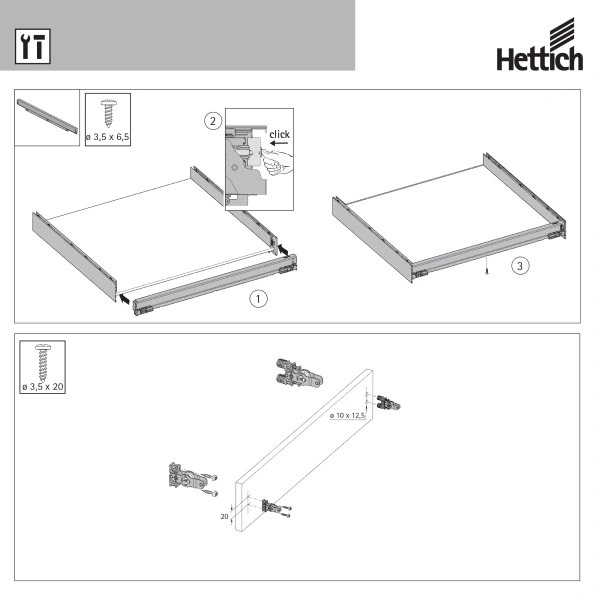 Hettich

ø 3,5 x 6,5

2

click

1

3

ø 3,5 x 20

ø 10 x 12,5

20