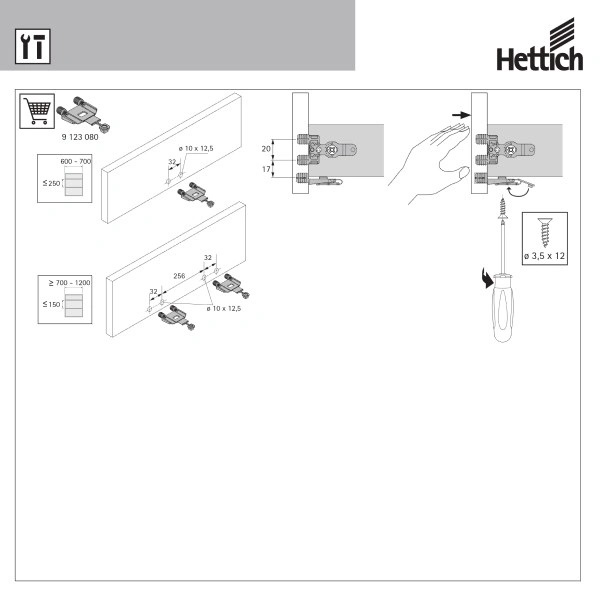 Hettich

9 123 080

600 - 700

≤ 250

ø 10 x 12,5

32

≥ 700 - 1200

≤ 150

32

256

32

ø 10 x 12,5

20

17

ø 3,5 x 12