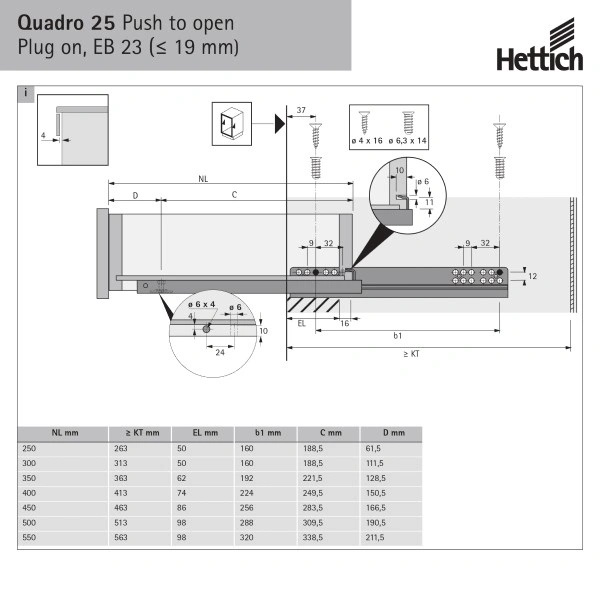 Quadro 25 Push to open
Plug on, EB 23 (≤ 19 mm)

Hettich

i

4

37

ø 4 x 16 ø 6,3 x 14

NL

D C

10
ø 6
11

9 32
9 32
12

ø 6 x 4 ø 6
4
10
24

EL 16
b1
≥ KT

| NL mm | ≥ KT mm | EL mm | b1 mm | C mm | D mm |
|---|---|---|---|---|---|
| 250 | 263 | 50 | 160 | 188,5 | 61,5 |
| 300 | 313 | 50 | 160 | 188,5 | 111,5 |
| 350 | 363 | 62 | 192 | 221,5 | 128,5 |
| 400 | 413 | 74 | 224 | 249,5 | 150,5 |
| 450 | 463 | 86 | 256 | 283,5 | 166,5 |
| 500 | 513 | 98 | 288 | 309,5 | 190,5 |
| 550 | 563 | 98 | 320 | 338,5 | 211,5 |