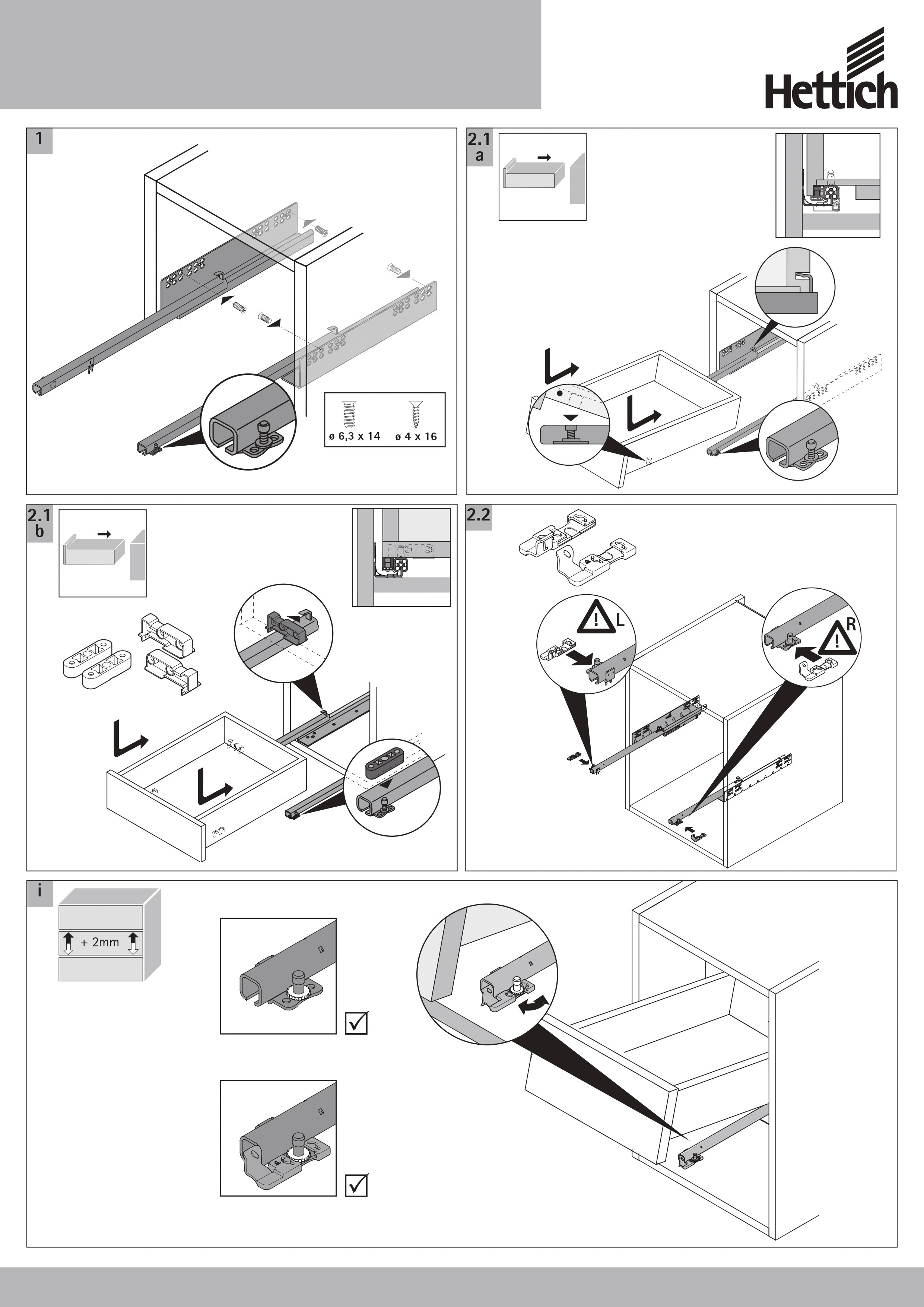 Hettich

1

ø 6,3 x 14
ø 4 x 16

2.1
a

2.1
b

2.2

L

R

i

+ 2mm