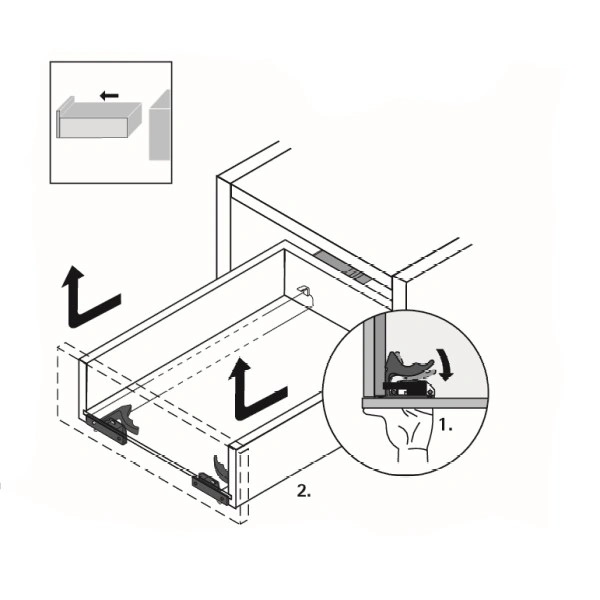 1.

2.