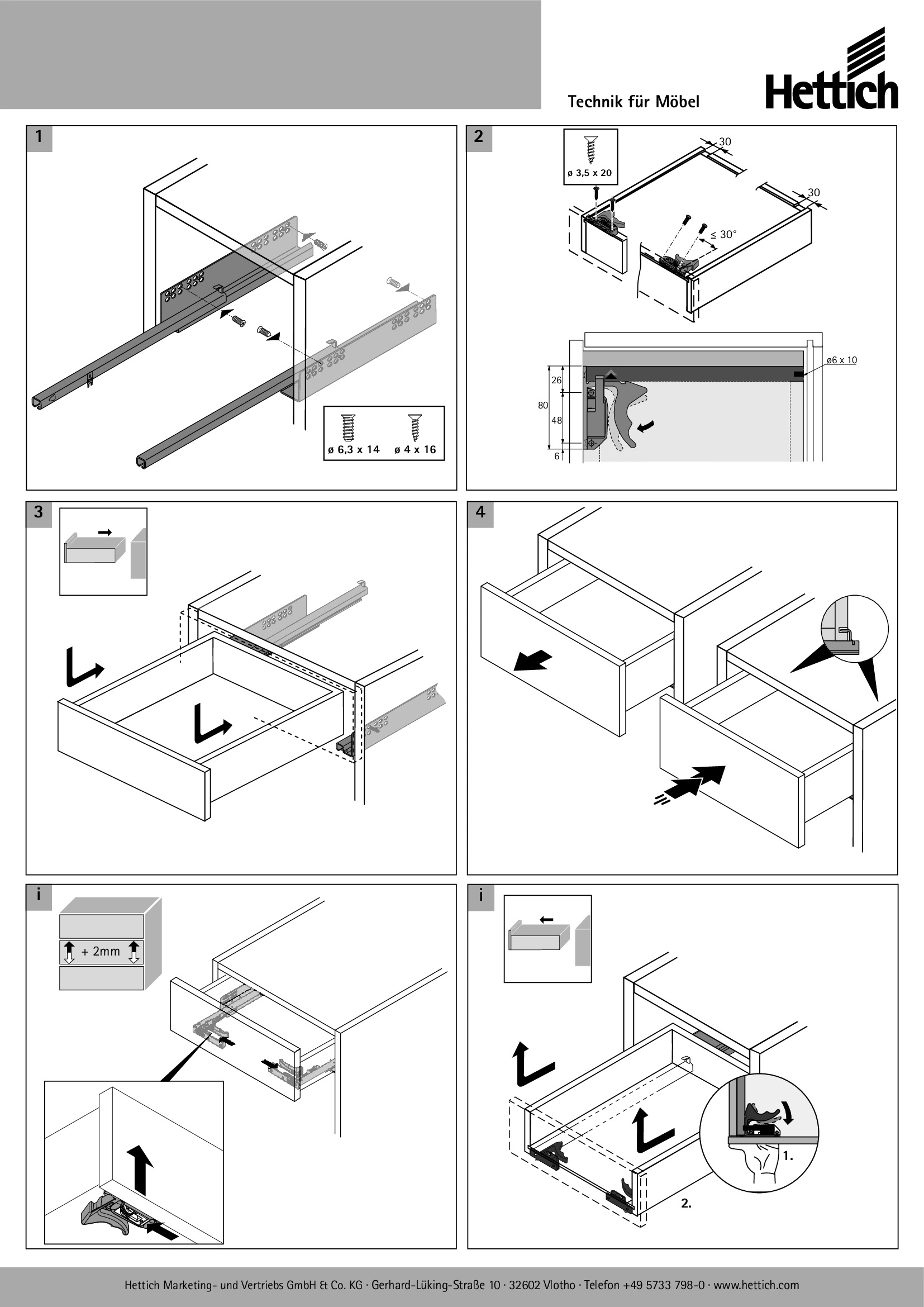 Technik für Möbel

Hettich

1

ø 6,3 x 14

ø 4 x 16

2

ø 3,5 x 20

30

30

≤ 30°

ø6 x 10

26

80

48

6

3

4

i

+ 2mm

i

1.

2.

Hettich Marketing- und Vertriebs GmbH & Co. KG · Gerhard-Lüking-Straße 10 · 32602 Vlotho · Telefon +49 5733 798-0 · www.hettich.com